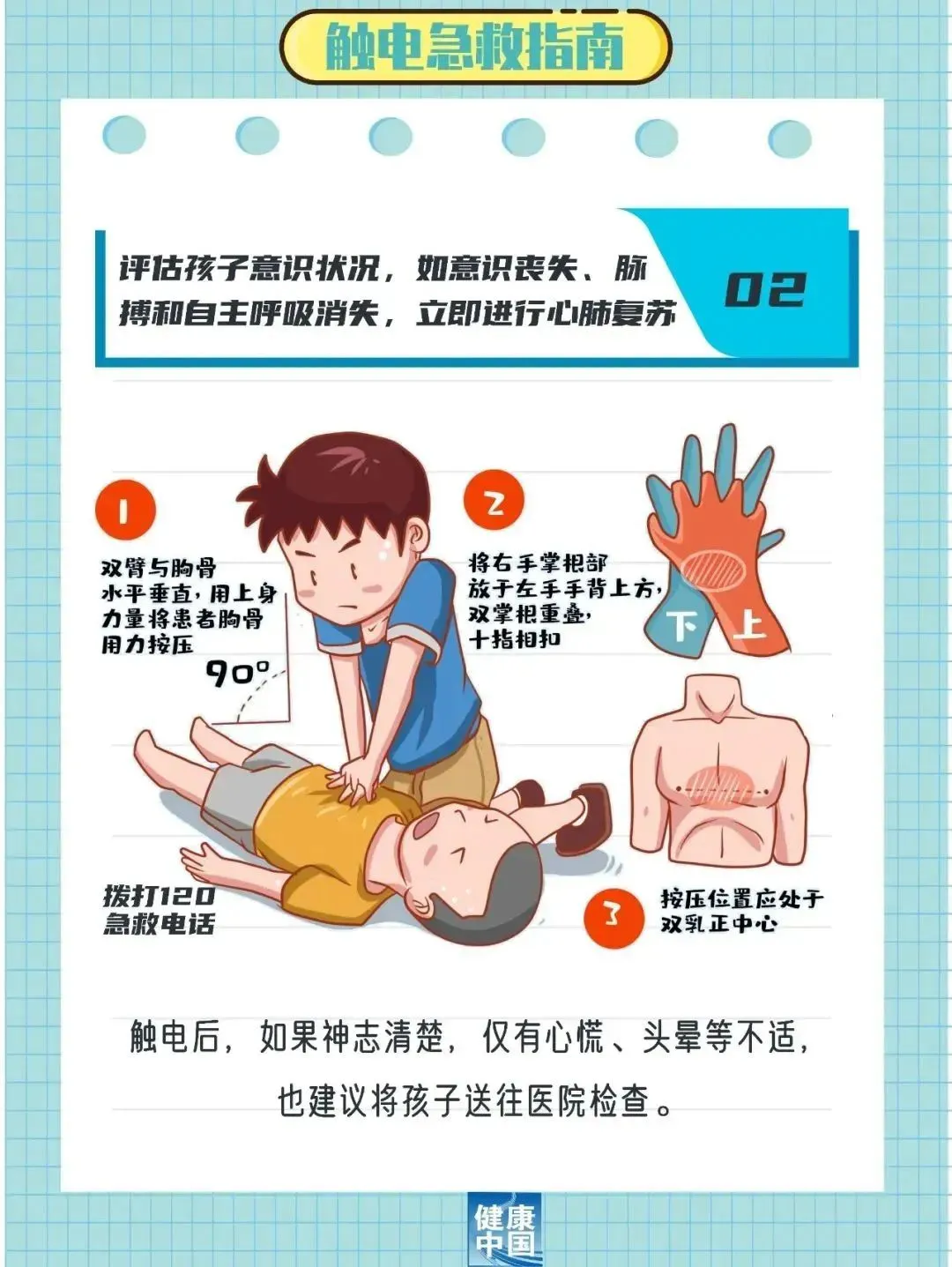 触电急救指南

评估孩子意识状况，如意识丧失、脉搏和自主呼吸消失，立即进行心肺复苏

02

1

双臂与胸骨水平垂直，用上身力量将患者胸骨用力按压

90°

2

将右手掌根部放于左手手背上方，双掌根重叠，十指相扣

下 上

拨打120急救电话

3

按压位置应处于双乳正中心

触电后，如果神志清楚，仅有心慌、头晕等不适，也建议将孩子送往医院检查。

健康中国